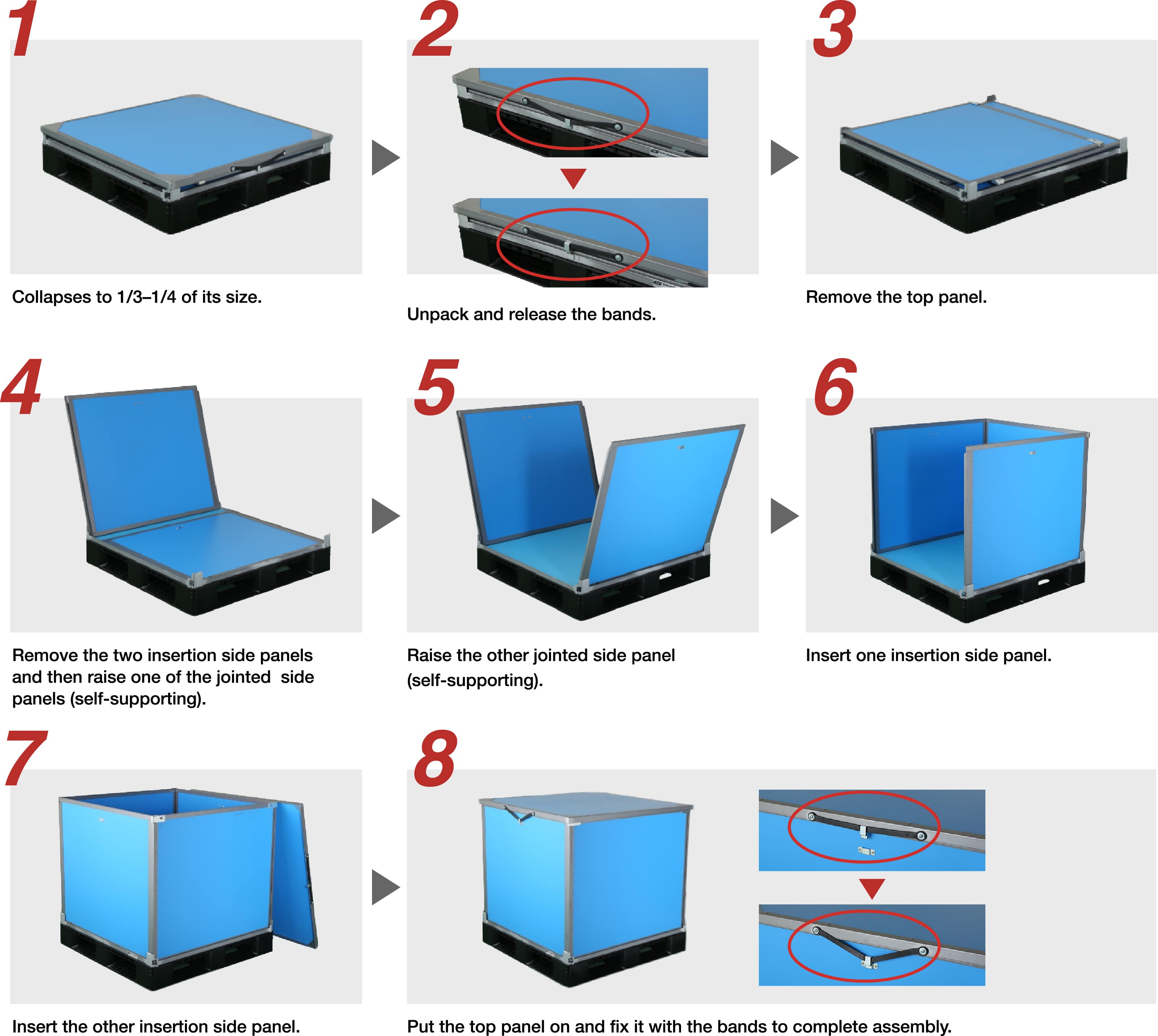 1

Collapses to 1/3–1/4 of its size.

2

Unpack and release the bands.

3

Remove the top panel.

4

Remove the two insertion side panels and then raise one of the jointed side panels (self-supporting).

5

Raise the other jointed side panel (self-supporting).

6

Insert one insertion side panel.

7

Insert the other insertion side panel.

8

Put the top panel on and fix it with the bands to complete assembly.